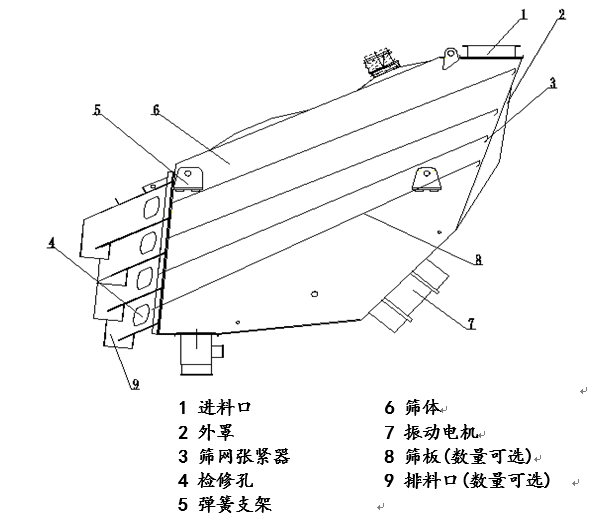 1
2
3
5
6
4
8
7
9

1 进料口
2 外罩
3 筛网张紧器
4 检修孔
5 弹簧支架

6 筛体
7 振动电机
8 筛板(数量可选)
9 排料口(数量可选)